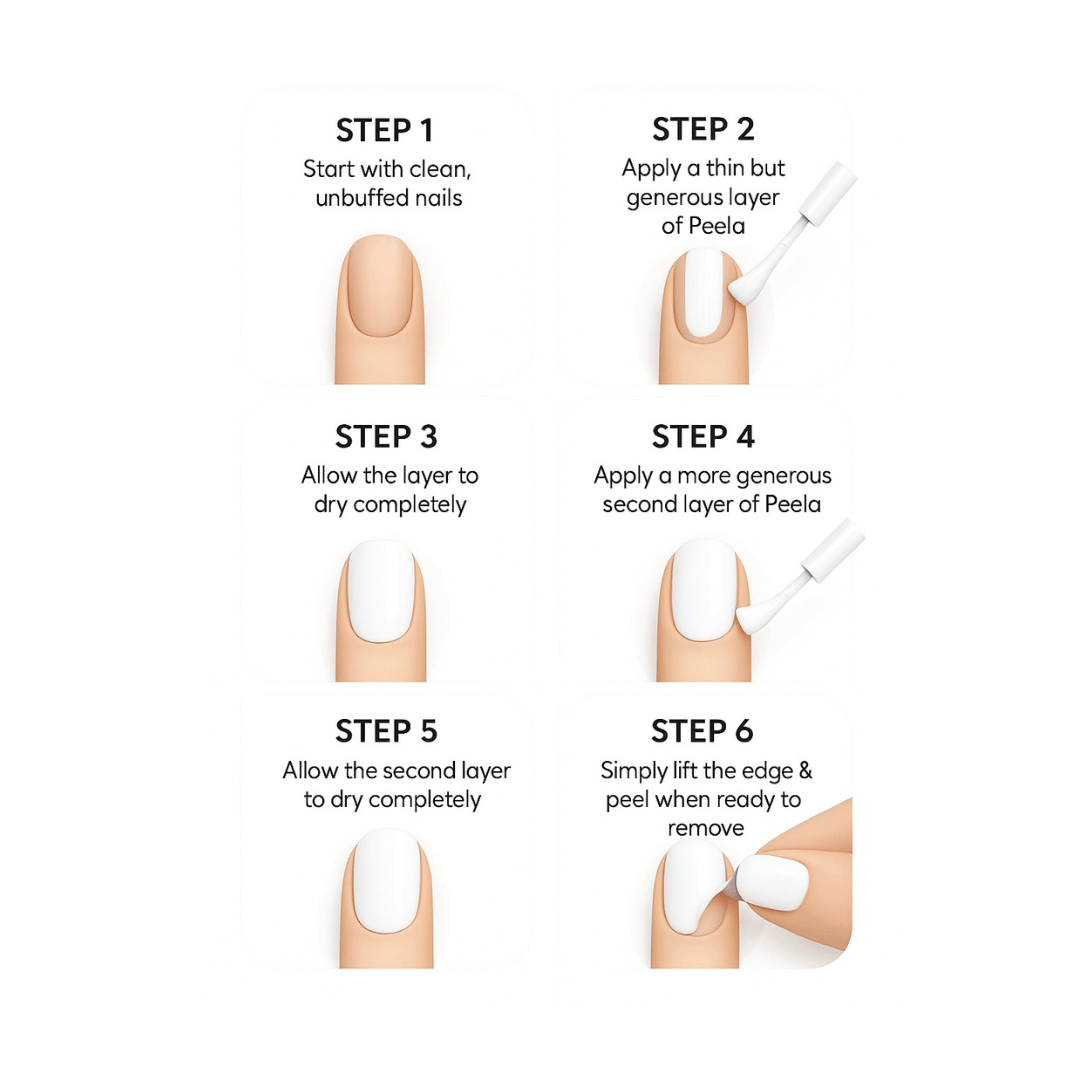 STEP 1
Start with clean, unbuffed nails

STEP 2
Apply a thin but generous layer of Peela

STEP 3
Allow the layer to dry completely

STEP 4
Apply a more generous second layer of Peela

STEP 5
Allow the second layer to dry completely

STEP 6
Simply lift the edge & peel when ready to remove