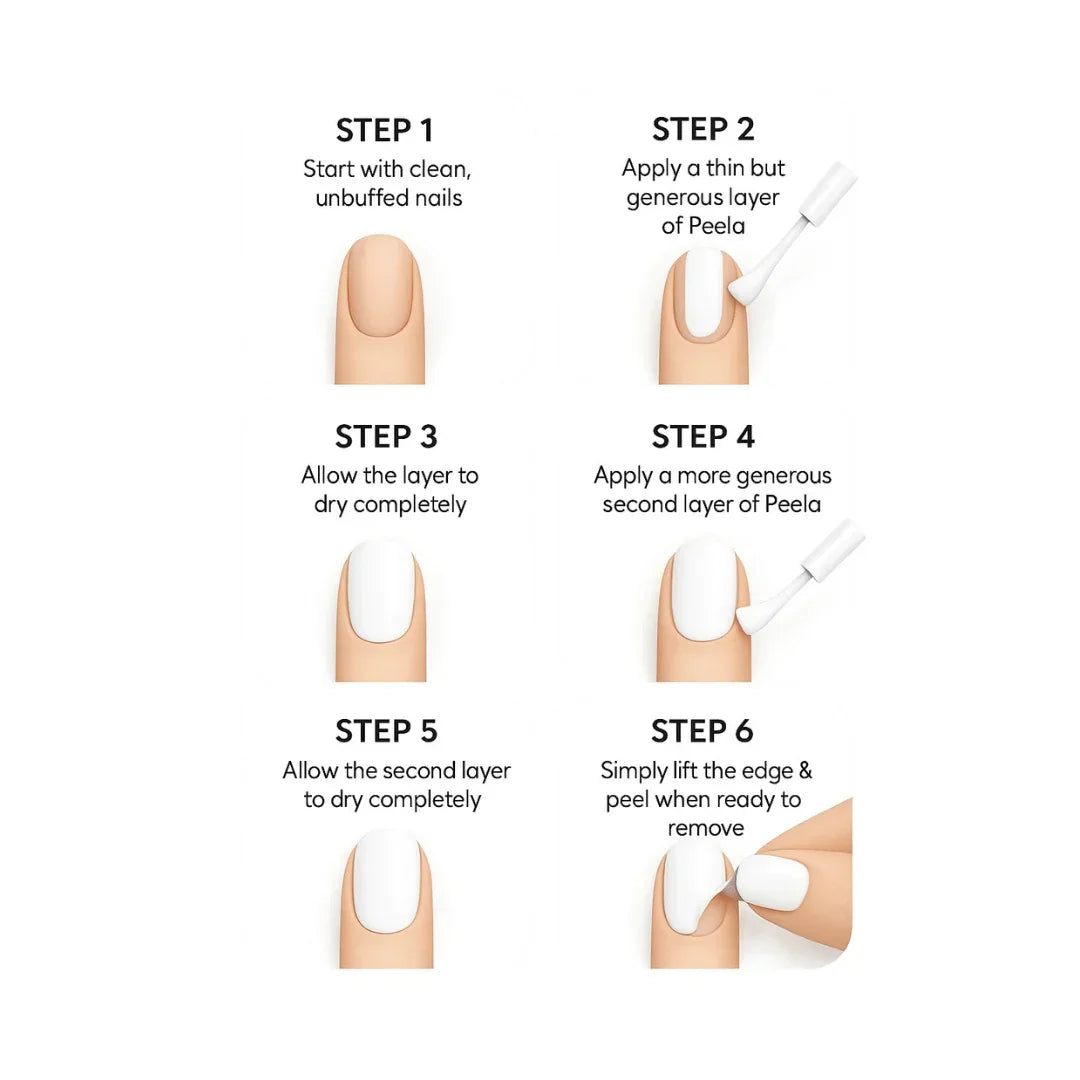 STEP 1
Start with clean, unbuffed nails

STEP 2
Apply a thin but generous layer of Peela

STEP 3
Allow the layer to dry completely

STEP 4
Apply a more generous second layer of Peela

STEP 5
Allow the second layer to dry completely

STEP 6
Simply lift the edge & peel when ready to remove