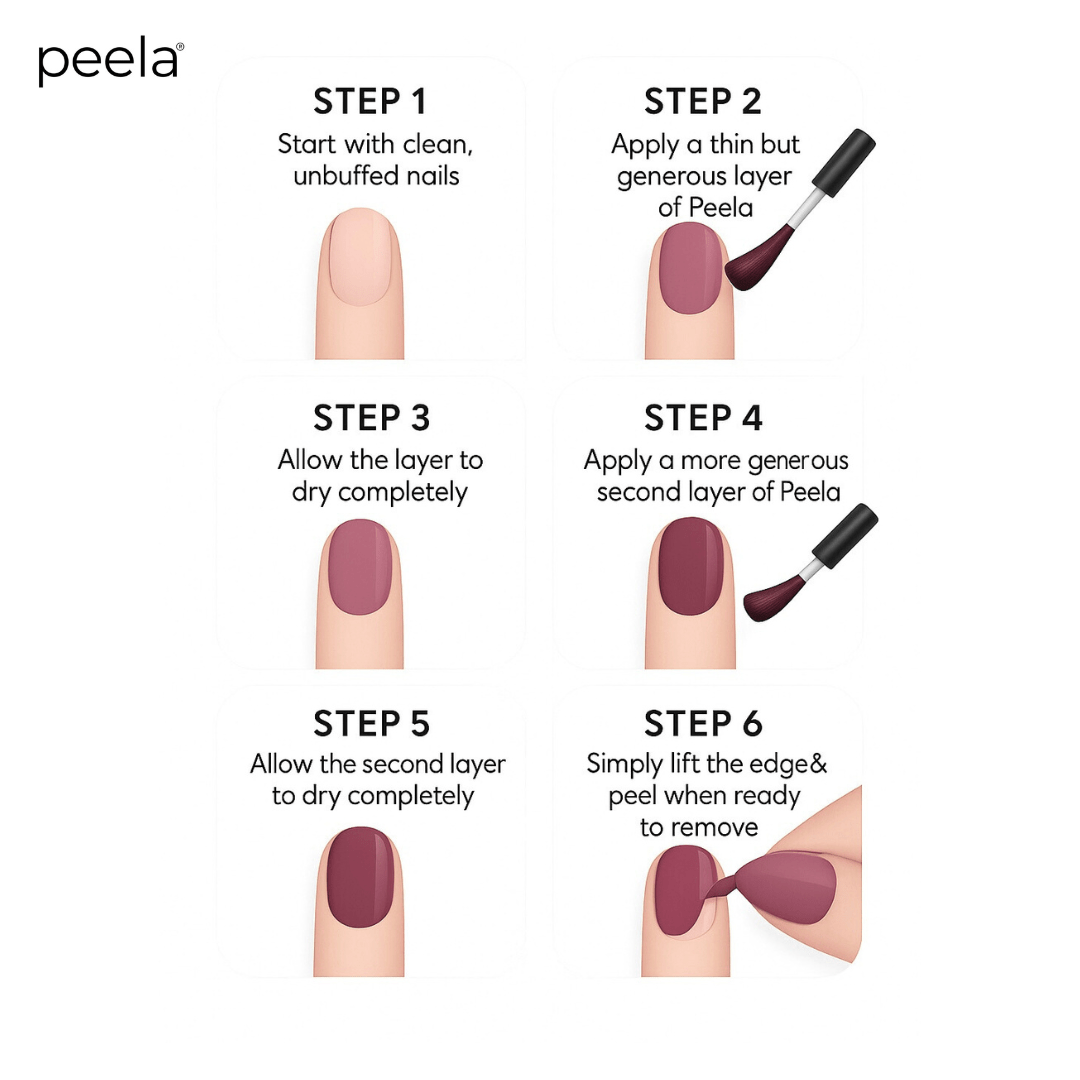 peela®

STEP 1
Start with clean, unbuffed nails

STEP 2
Apply a thin but generous layer of Peela

STEP 3
Allow the layer to dry completely

STEP 4
Apply a more generous second layer of Peela

STEP 5
Allow the second layer to dry completely

STEP 6
Simply lift the edge& peel when ready to remove