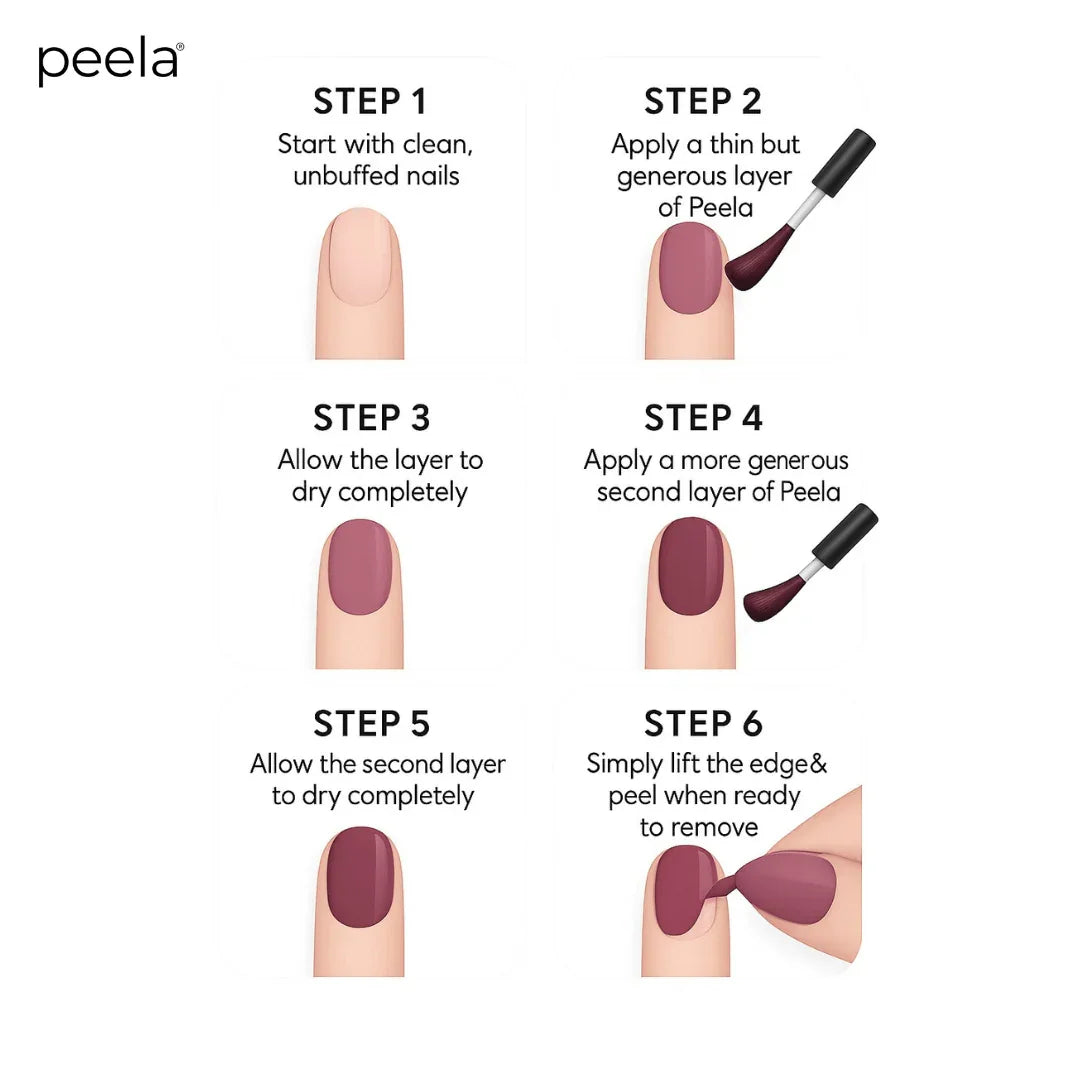 peela®

STEP 1
Start with clean, unbuffed nails

STEP 2
Apply a thin but generous layer of Peela

STEP 3
Allow the layer to dry completely

STEP 4
Apply a more generous second layer of Peela

STEP 5
Allow the second layer to dry completely

STEP 6
Simply lift the edge& peel when ready to remove