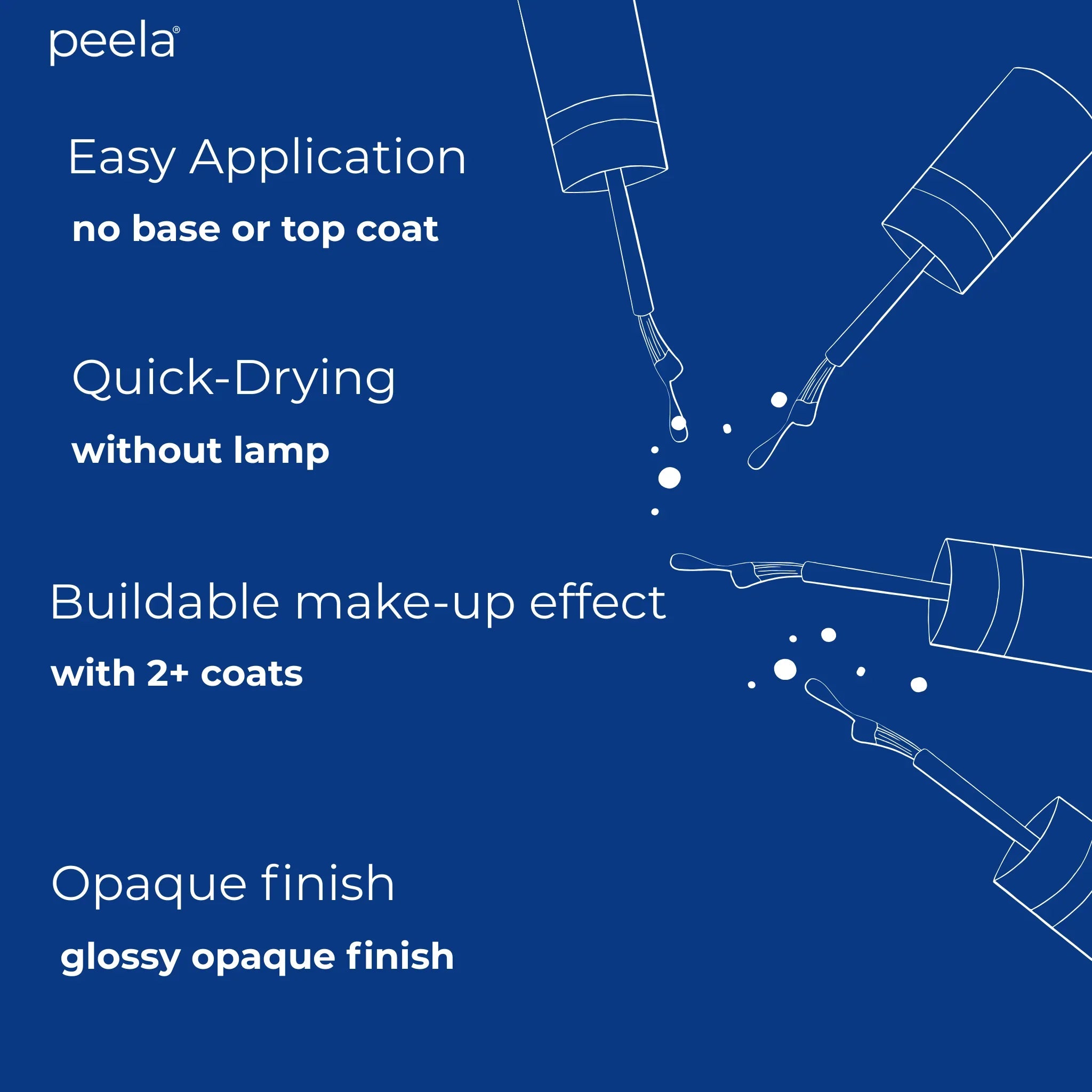 peela®

Easy Application

no base or top coat

Quick-Drying

without lamp

Buildable make-up effect

with 2+ coats

Opaque finish

glossy opaque finish