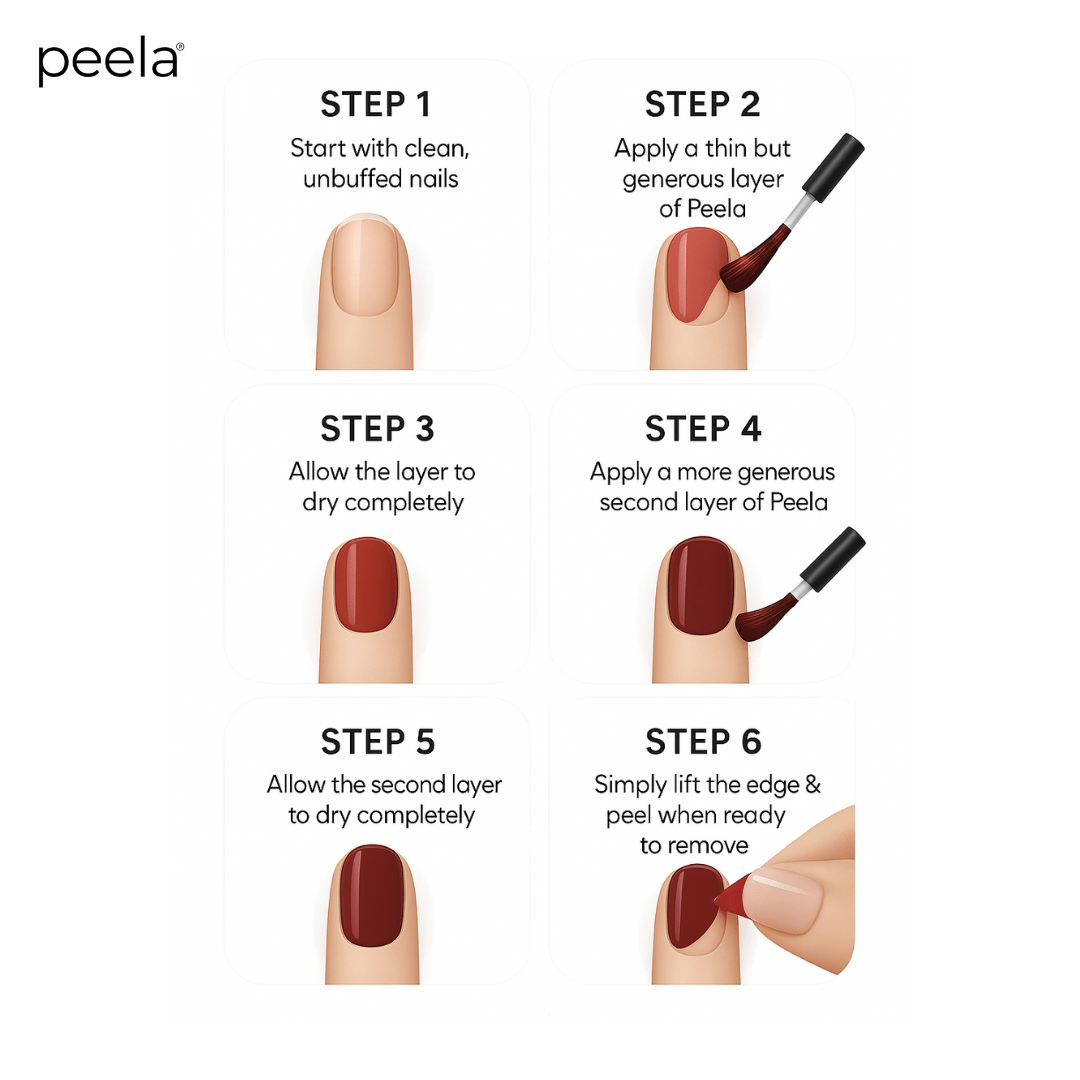 peela®

STEP 1
Start with clean, unbuffed nails

STEP 2
Apply a thin but generous layer of Peela

STEP 3
Allow the layer to dry completely

STEP 4
Apply a more generous second layer of Peela

STEP 5
Allow the second layer to dry completely

STEP 6
Simply lift the edge & peel when ready to remove