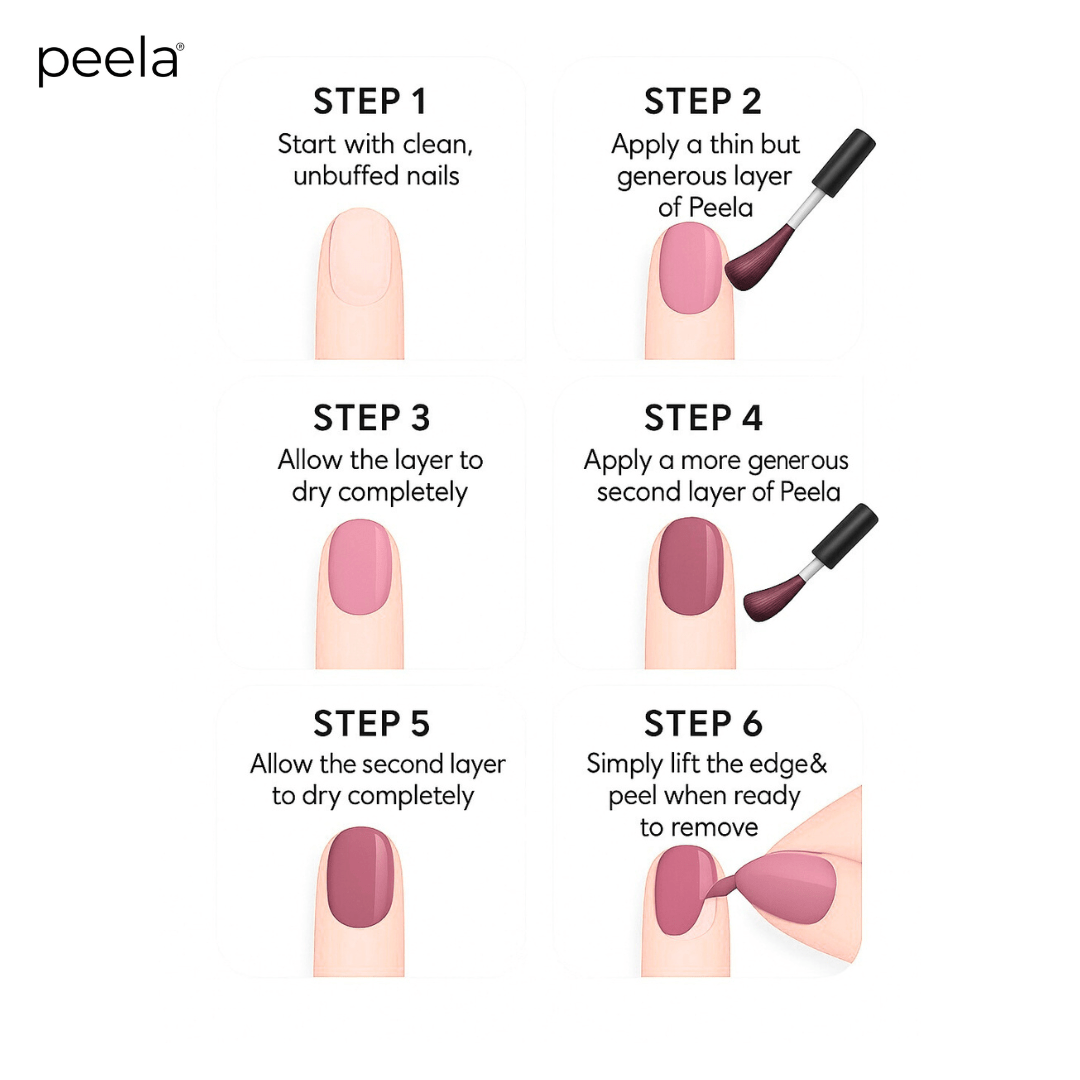 peela®

STEP 1
Start with clean, unbuffed nails

STEP 2
Apply a thin but generous layer of Peela

STEP 3
Allow the layer to dry completely

STEP 4
Apply a more generous second layer of Peela

STEP 5
Allow the second layer to dry completely

STEP 6
Simply lift the edge& peel when ready to remove