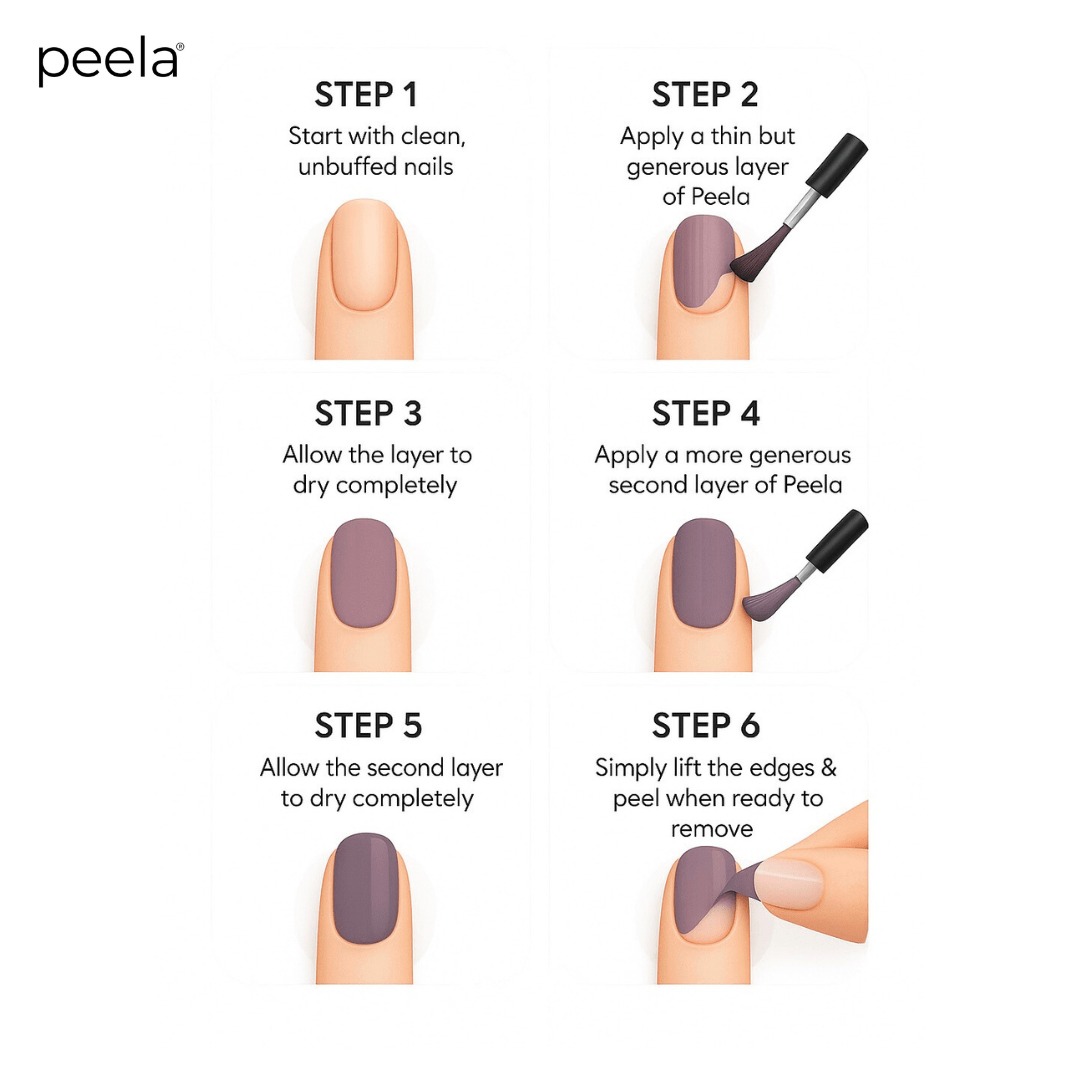 peela®

STEP 1
Start with clean, unbuffed nails

STEP 2
Apply a thin but generous layer of Peela

STEP 3
Allow the layer to dry completely

STEP 4
Apply a more generous second layer of Peela

STEP 5
Allow the second layer to dry completely

STEP 6
Simply lift the edges & peel when ready to remove