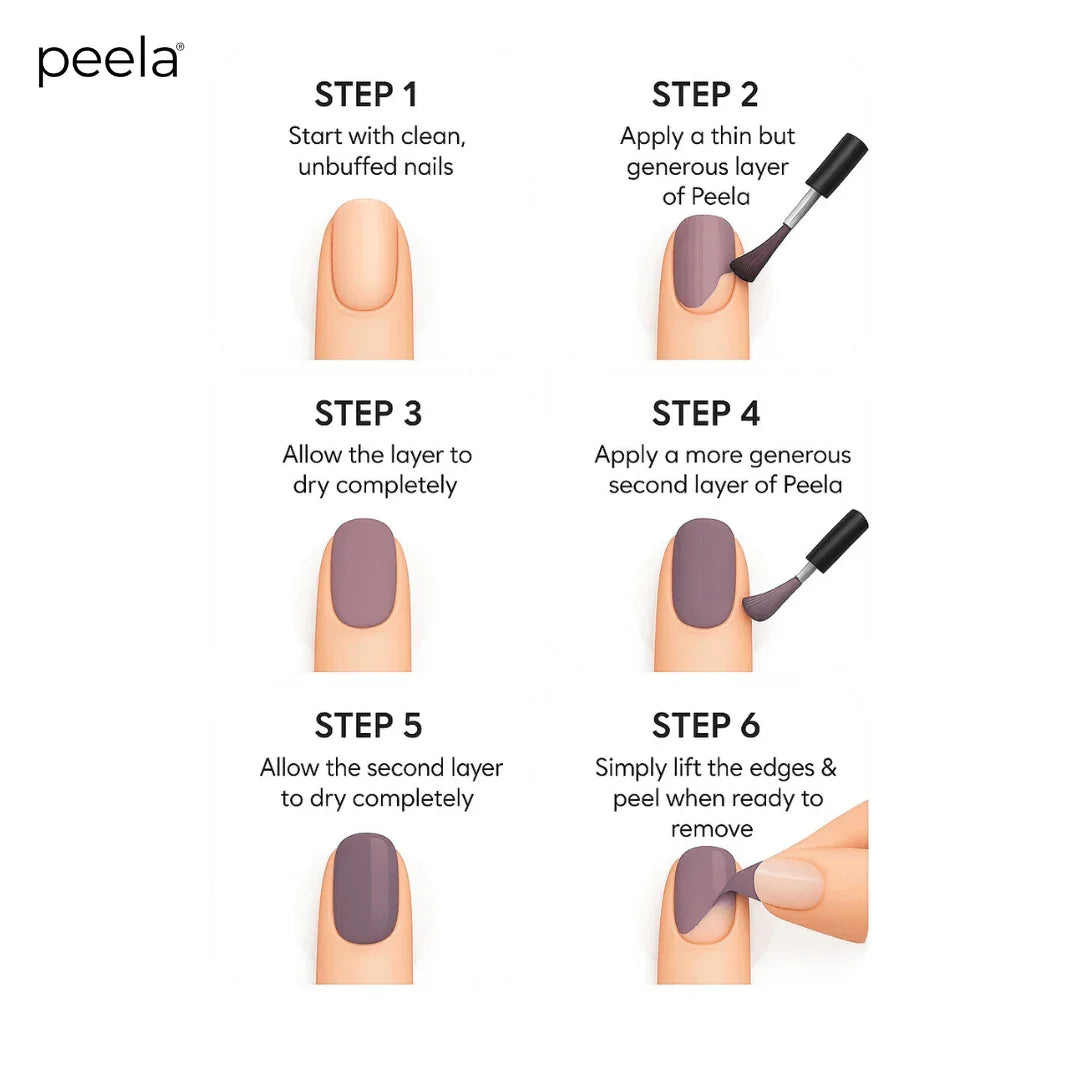 peela®

STEP 1
Start with clean, unbuffed nails

STEP 2
Apply a thin but generous layer of Peela

STEP 3
Allow the layer to dry completely

STEP 4
Apply a more generous second layer of Peela

STEP 5
Allow the second layer to dry completely

STEP 6
Simply lift the edges & peel when ready to remove