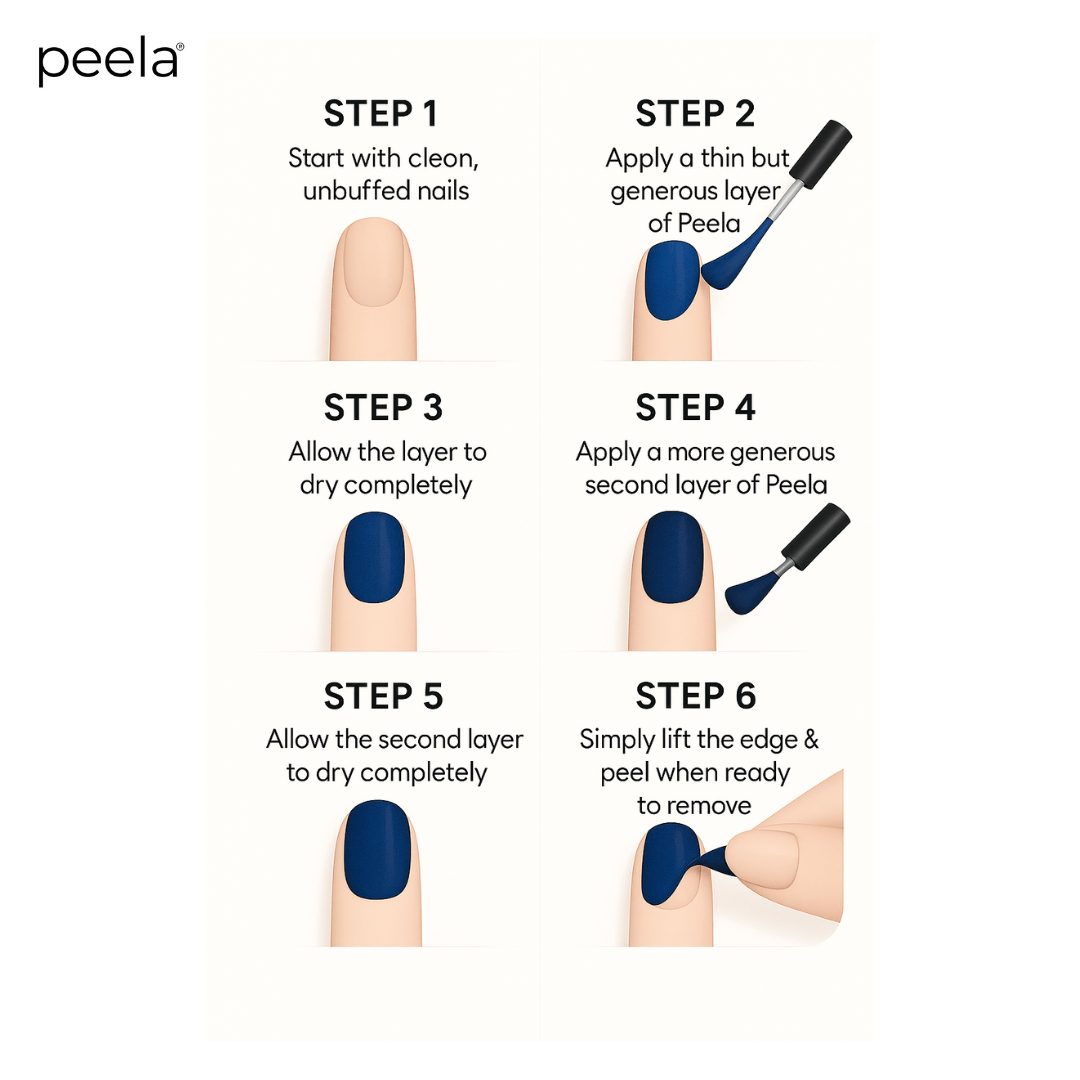 peela®

STEP 1
Start with cleon, unbuffed nails

STEP 2
Apply a thin but generous layer of Peela

STEP 3
Allow the layer to dry completely

STEP 4
Apply a more generous second layer of Peela

STEP 5
Allow the second layer to dry completely

STEP 6
Simply lift the edge & peel when ready to remove