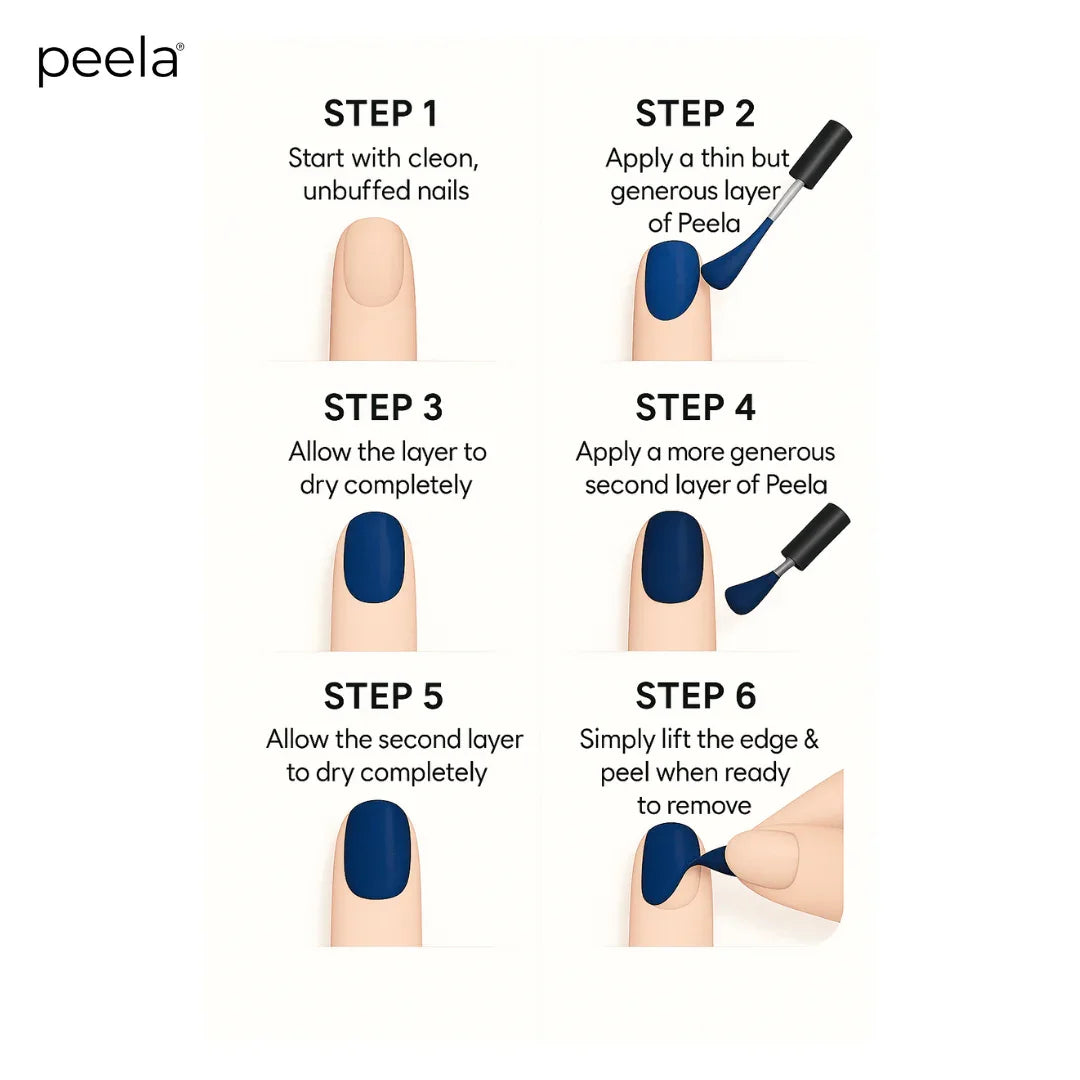 peela®

STEP 1
Start with cleon, unbuffed nails

STEP 2
Apply a thin but generous layer of Peela

STEP 3
Allow the layer to dry completely

STEP 4
Apply a more generous second layer of Peela

STEP 5
Allow the second layer to dry completely

STEP 6
Simply lift the edge & peel when ready to remove