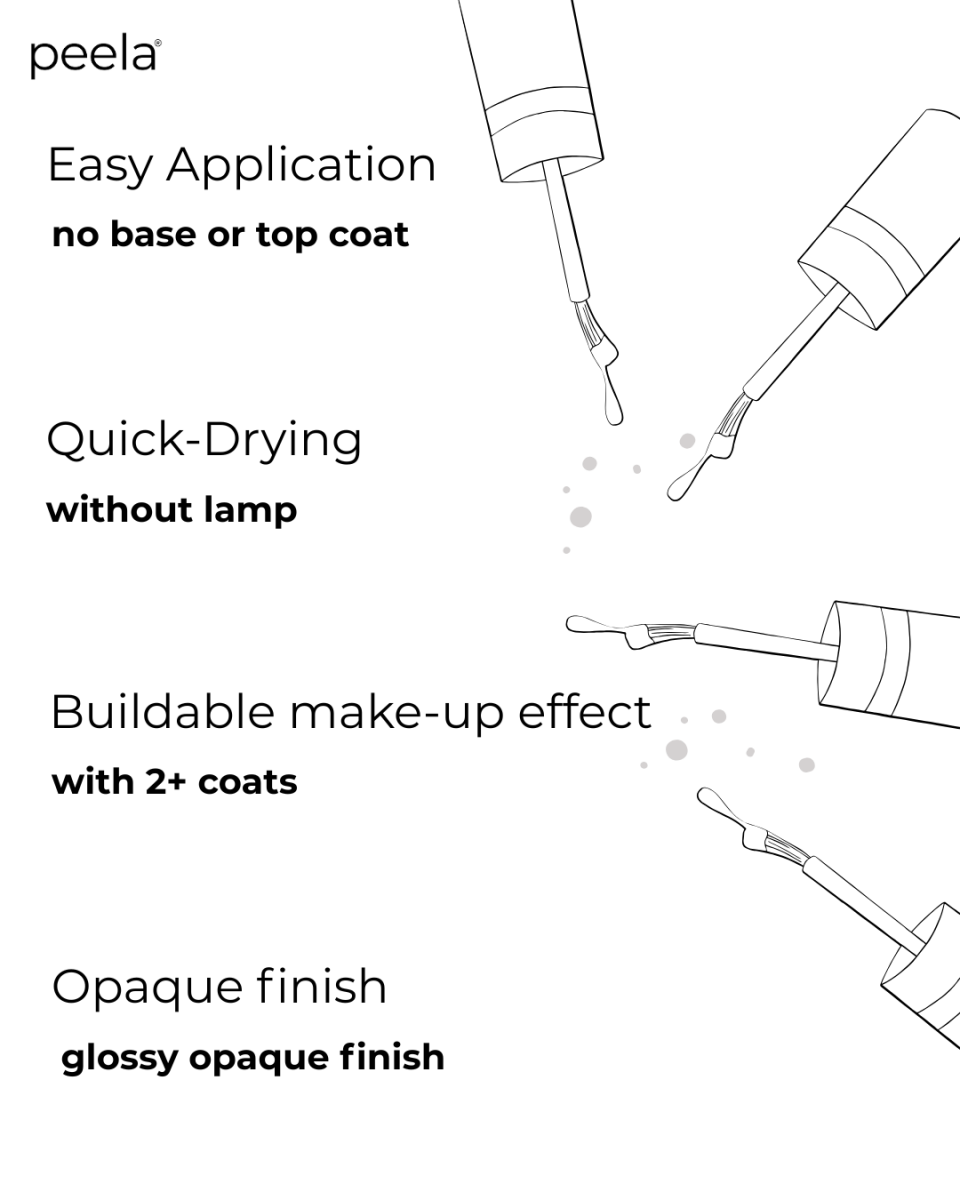 peela®

Easy Application
no base or top coat

Quick-Drying
without lamp

Buildable make-up effect
with 2+ coats

Opaque finish
glossy opaque finish