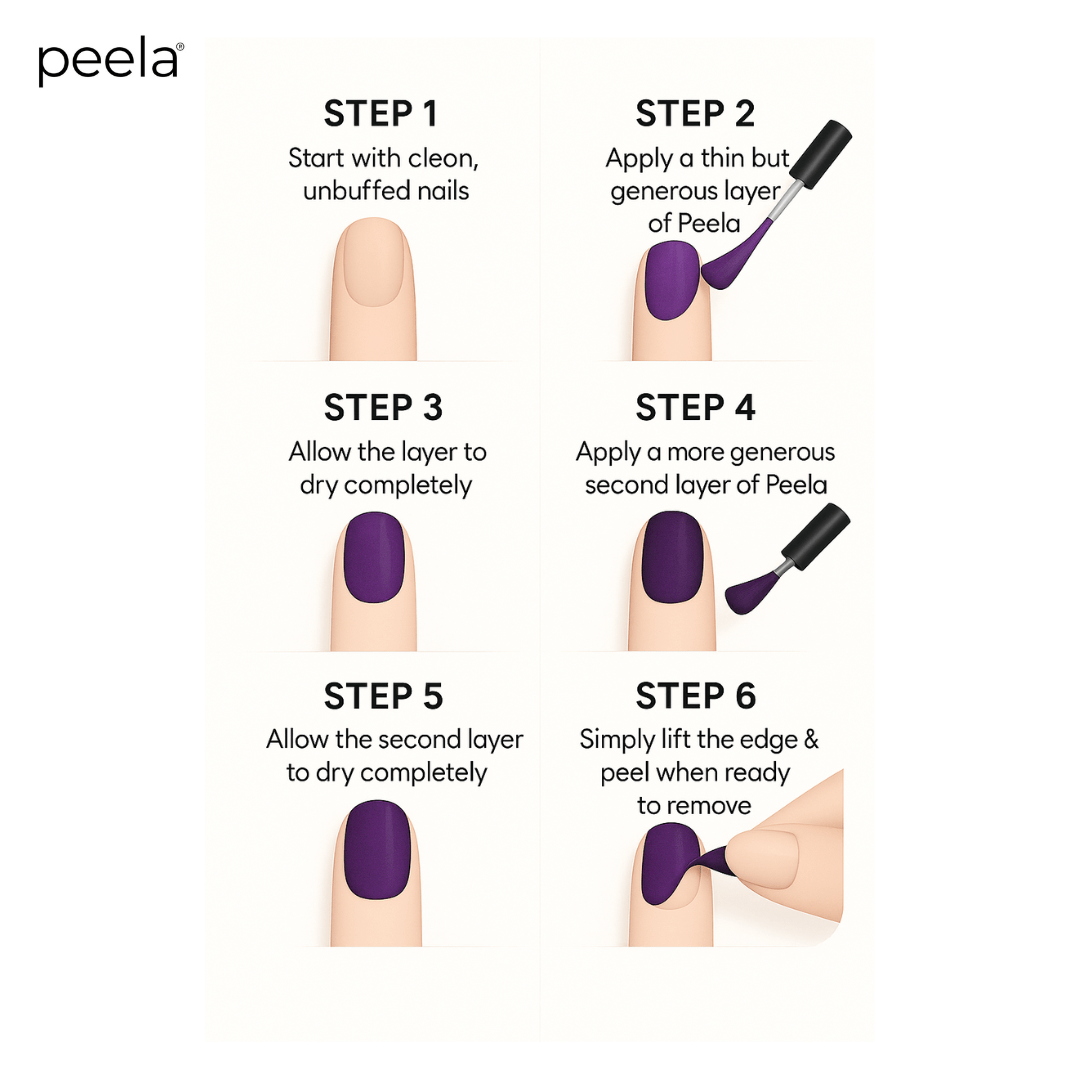 peela®

STEP 1
Start with cleon, unbuffed nails

STEP 2
Apply a thin but generous layer of Peela

STEP 3
Allow the layer to dry completely

STEP 4
Apply a more generous second layer of Peela

STEP 5
Allow the second layer to dry completely

STEP 6
Simply lift the edge & peel when ready to remove