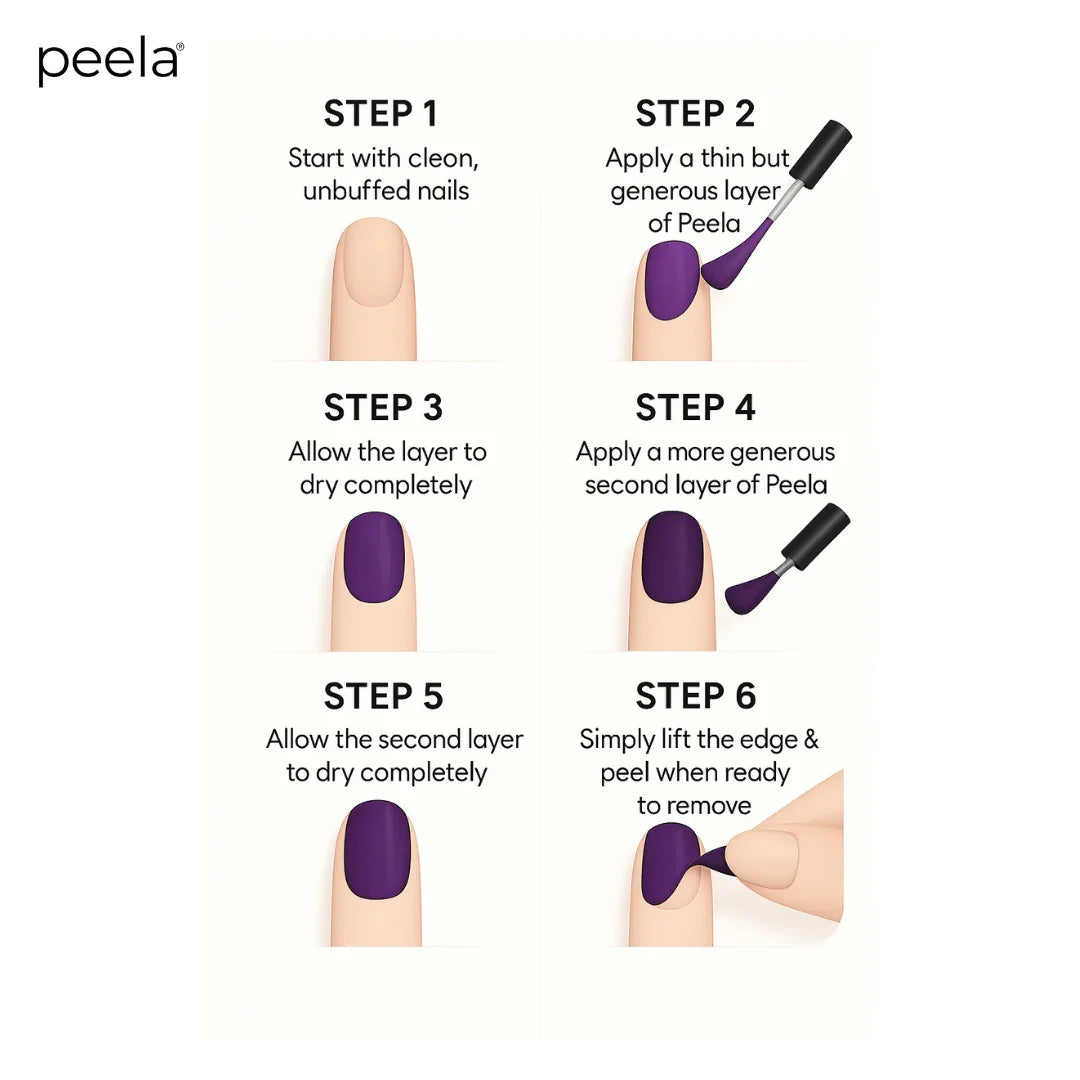 peela®

STEP 1
Start with cleon, unbuffed nails

STEP 2
Apply a thin but generous layer of Peela

STEP 3
Allow the layer to dry completely

STEP 4
Apply a more generous second layer of Peela

STEP 5
Allow the second layer to dry completely

STEP 6
Simply lift the edge & peel when ready to remove