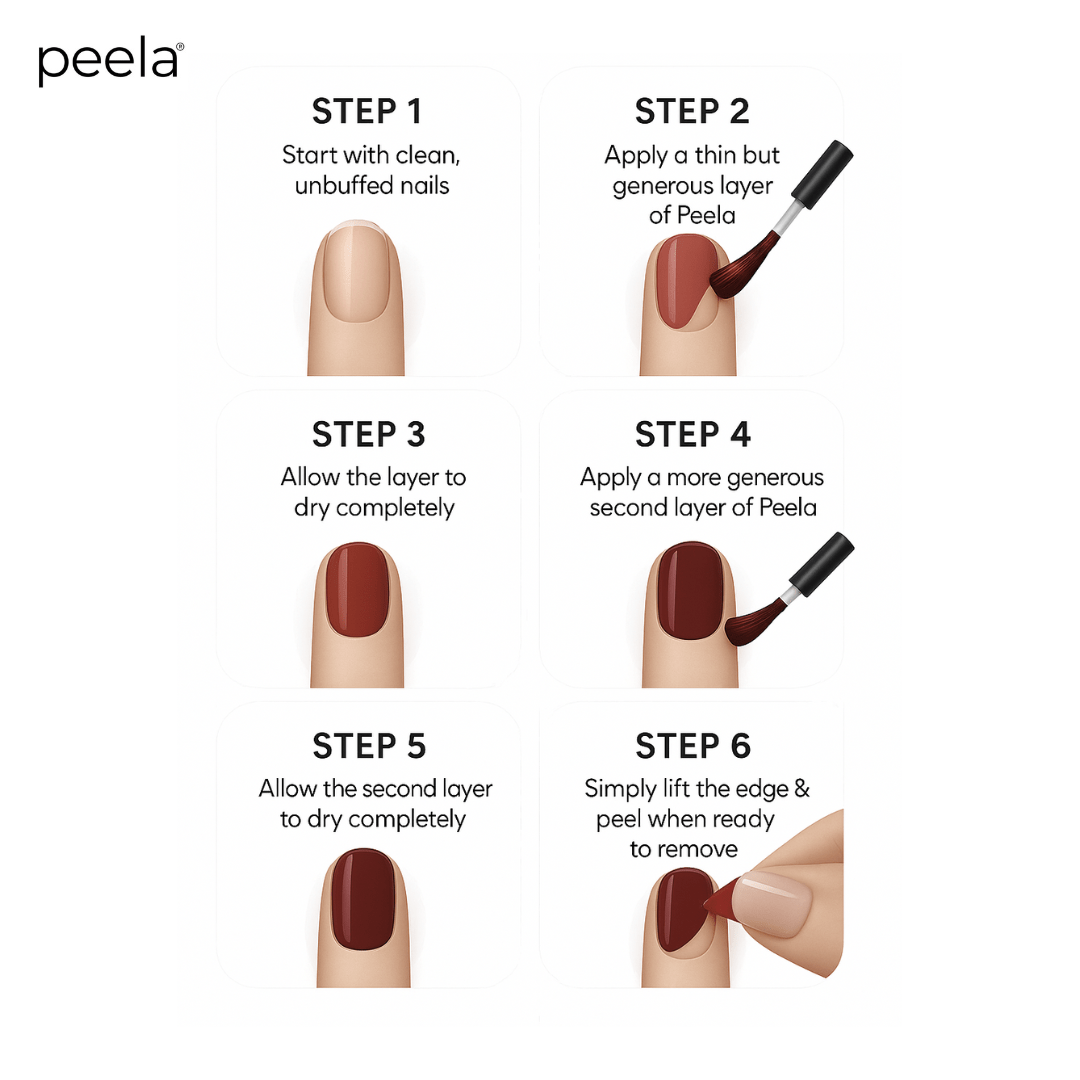 peela®

STEP 1
Start with clean, unbuffed nails

STEP 2
Apply a thin but generous layer of Peela

STEP 3
Allow the layer to dry completely

STEP 4
Apply a more generous second layer of Peela

STEP 5
Allow the second layer to dry completely

STEP 6
Simply lift the edge & peel when ready to remove