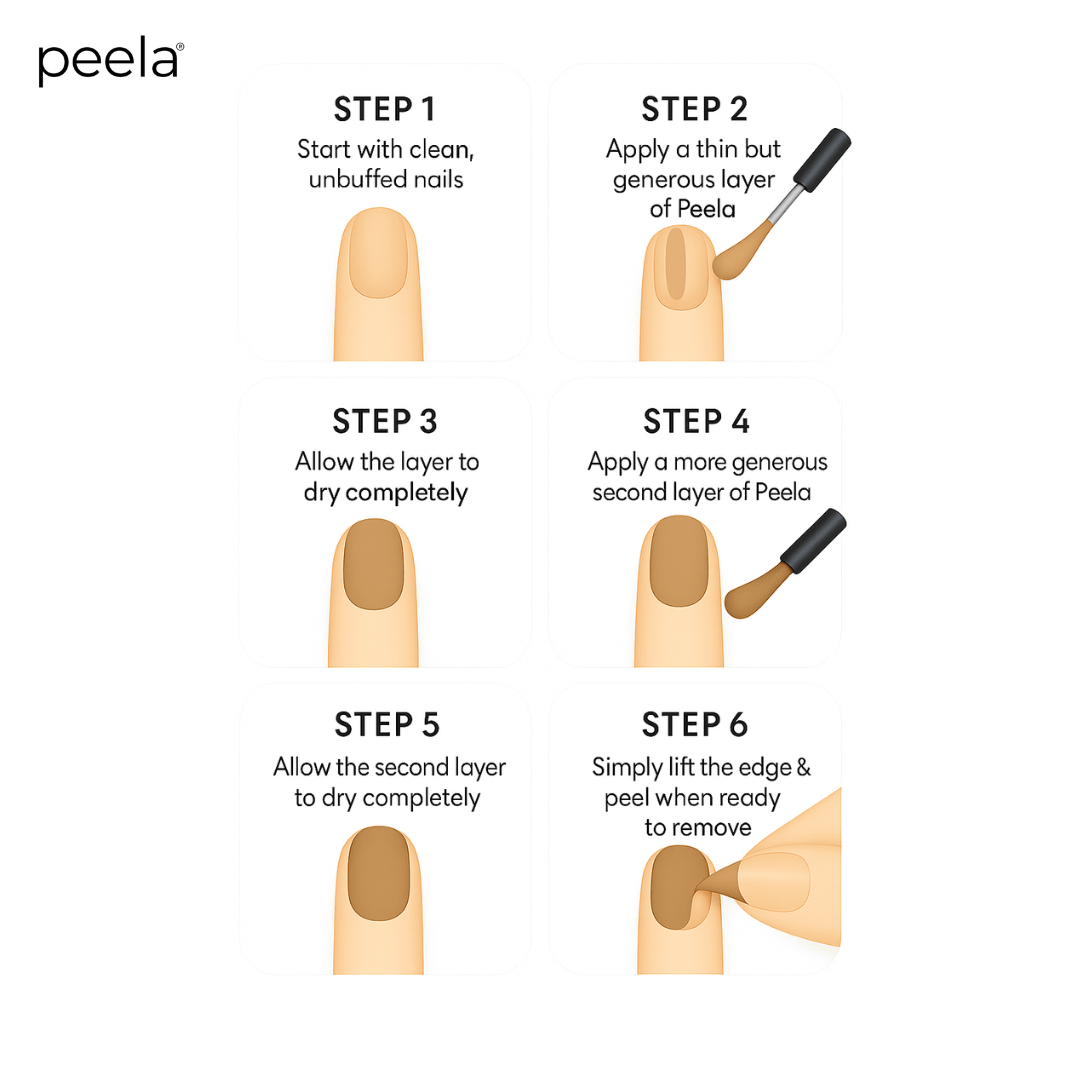 peela®

STEP 1
Start with clean, unbuffed nails

STEP 2
Apply a thin but generous layer of Peela

STEP 3
Allow the layer to dry completely

STEP 4
Apply a more generous second layer of Peela

STEP 5
Allow the second layer to dry completely

STEP 6
Simply lift the edge & peel when ready to remove