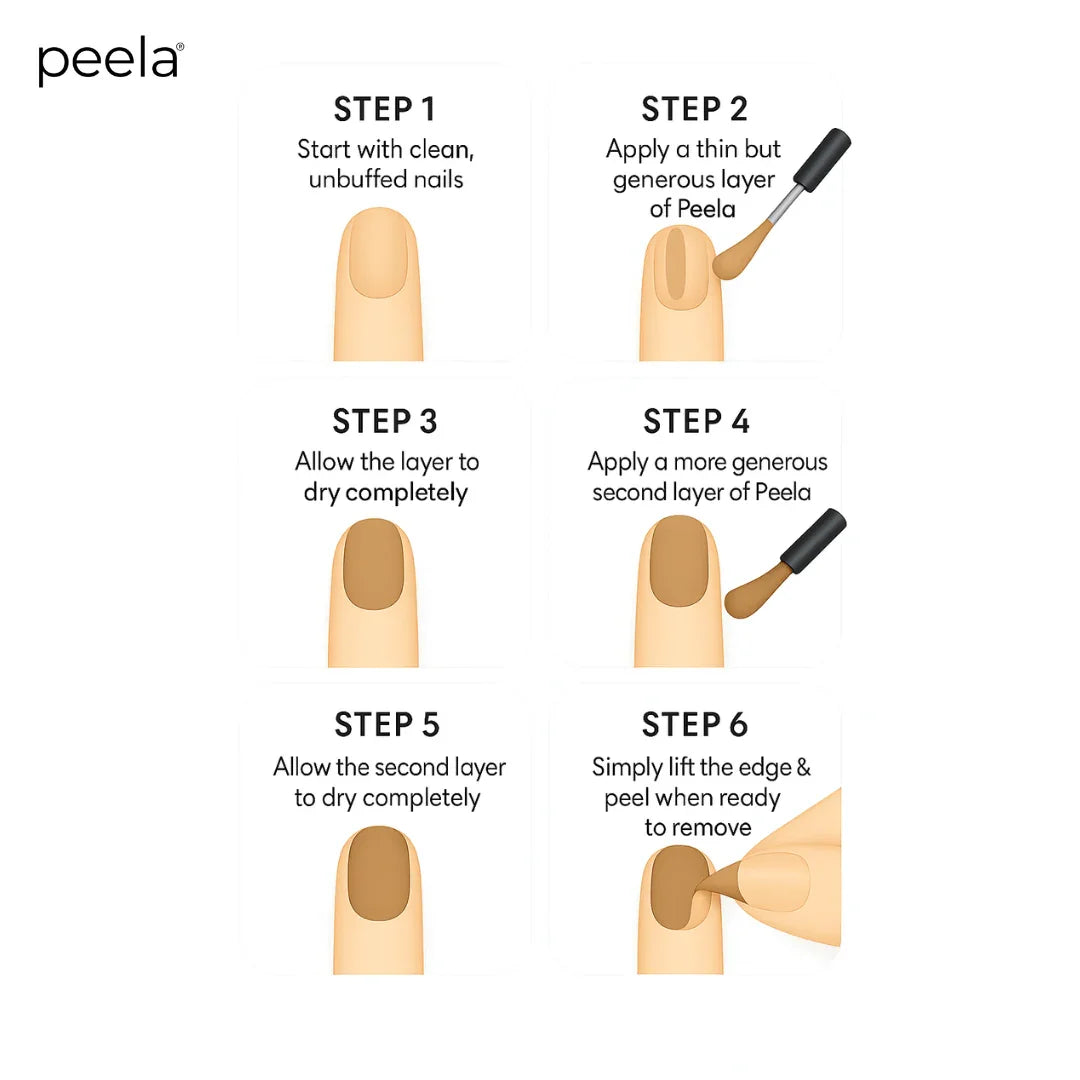 peela®

STEP 1
Start with clean, unbuffed nails

STEP 2
Apply a thin but generous layer of Peela

STEP 3
Allow the layer to dry completely

STEP 4
Apply a more generous second layer of Peela

STEP 5
Allow the second layer to dry completely

STEP 6
Simply lift the edge & peel when ready to remove