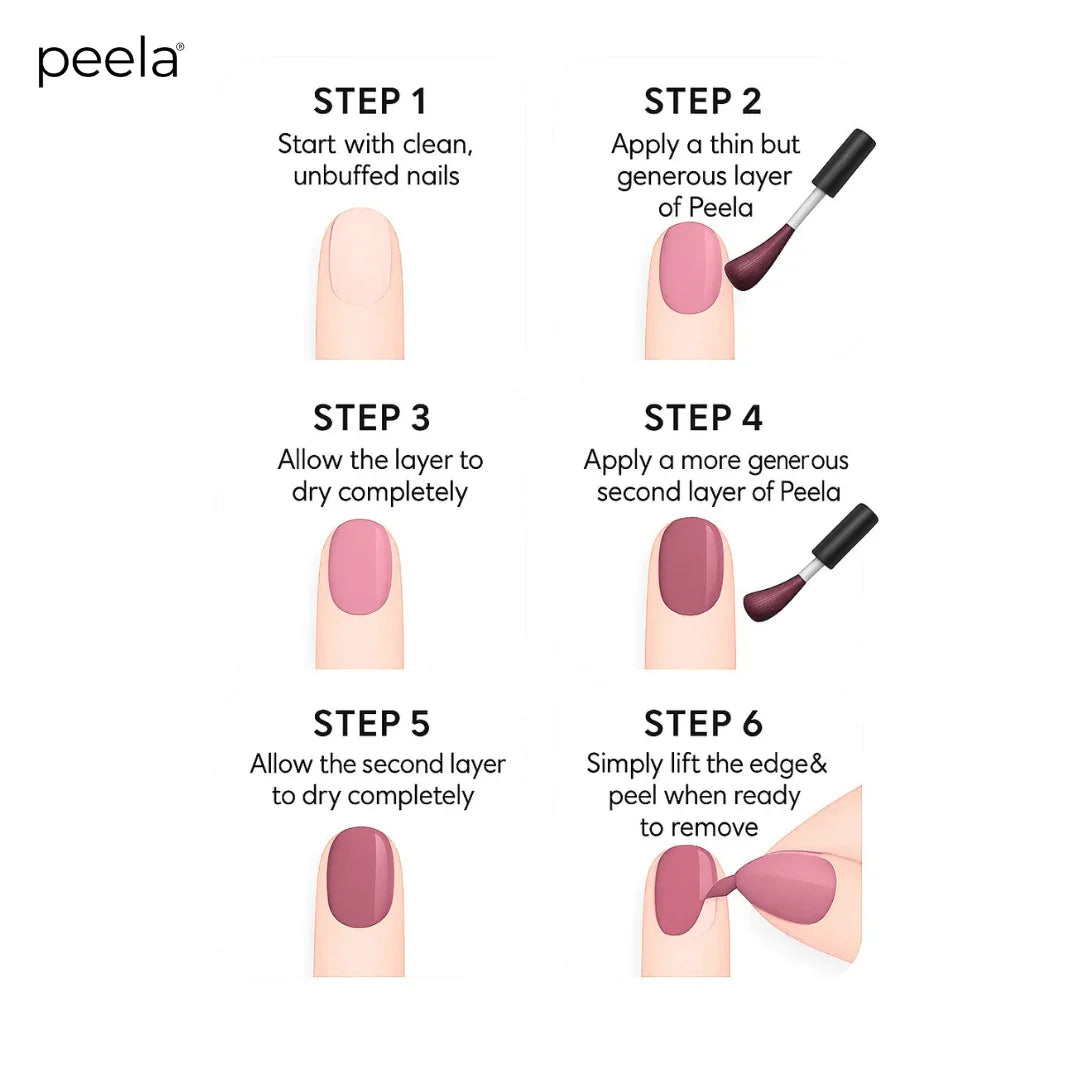 peela®

STEP 1
Start with clean, unbuffed nails

STEP 2
Apply a thin but generous layer of Peela

STEP 3
Allow the layer to dry completely

STEP 4
Apply a more generous second layer of Peela

STEP 5
Allow the second layer to dry completely

STEP 6
Simply lift the edge& peel when ready to remove