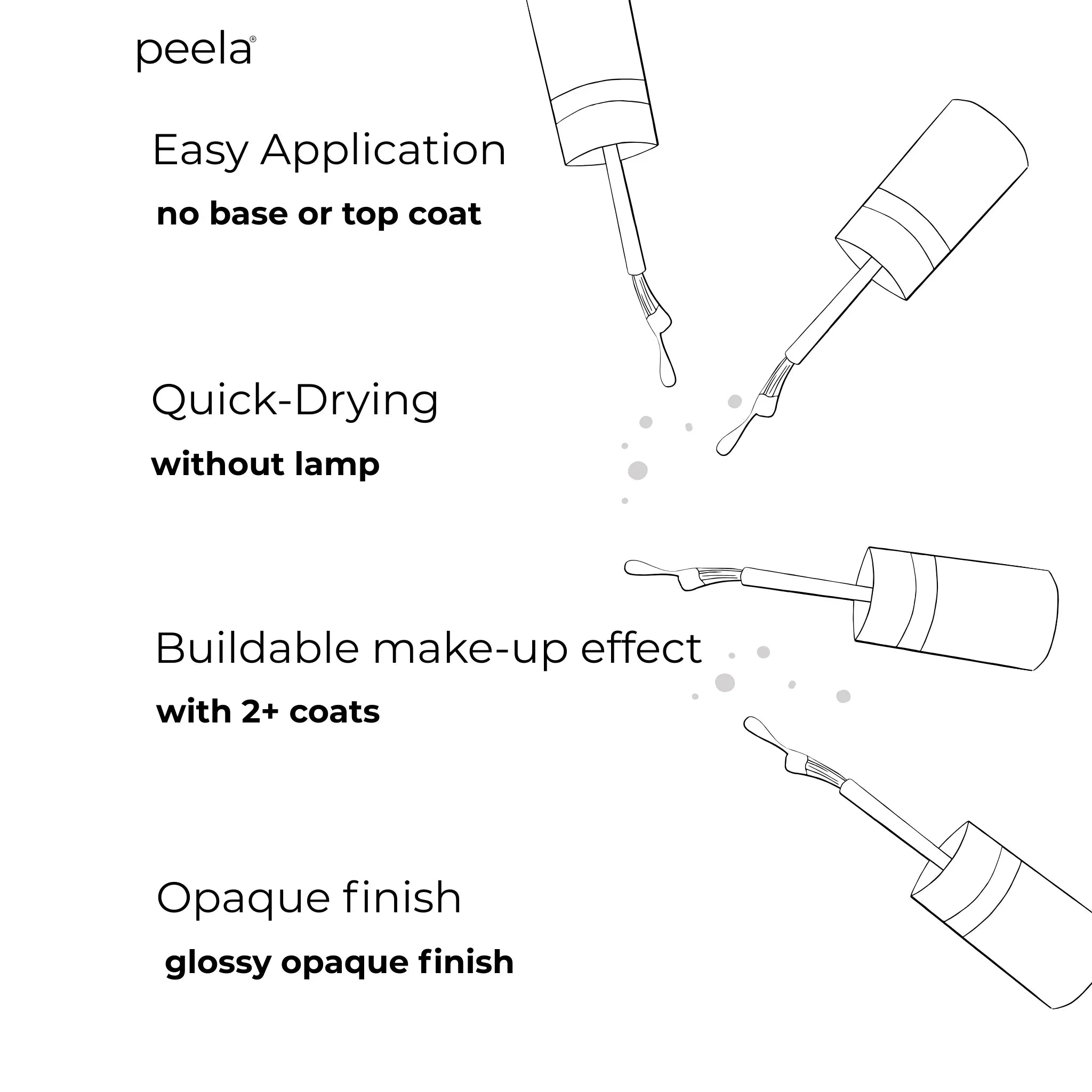 peela®

Easy Application

no base or top coat

Quick-Drying

without lamp

Buildable make-up effect

with 2+ coats

Opaque finish

glossy opaque finish