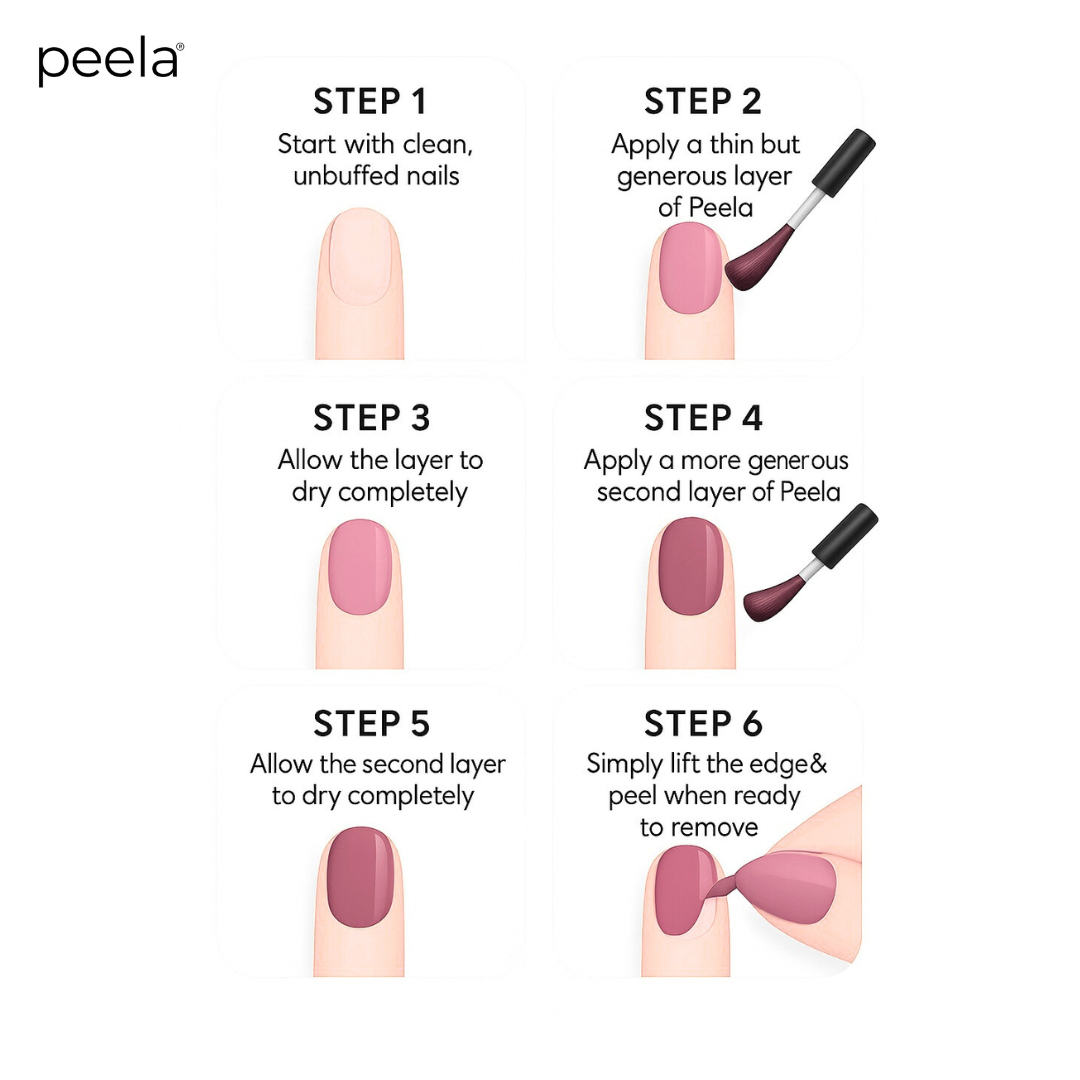 peela®

STEP 1
Start with clean, unbuffed nails

STEP 2
Apply a thin but generous layer of Peela

STEP 3
Allow the layer to dry completely

STEP 4
Apply a more generous second layer of Peela

STEP 5
Allow the second layer to dry completely

STEP 6
Simply lift the edge& peel when ready to remove