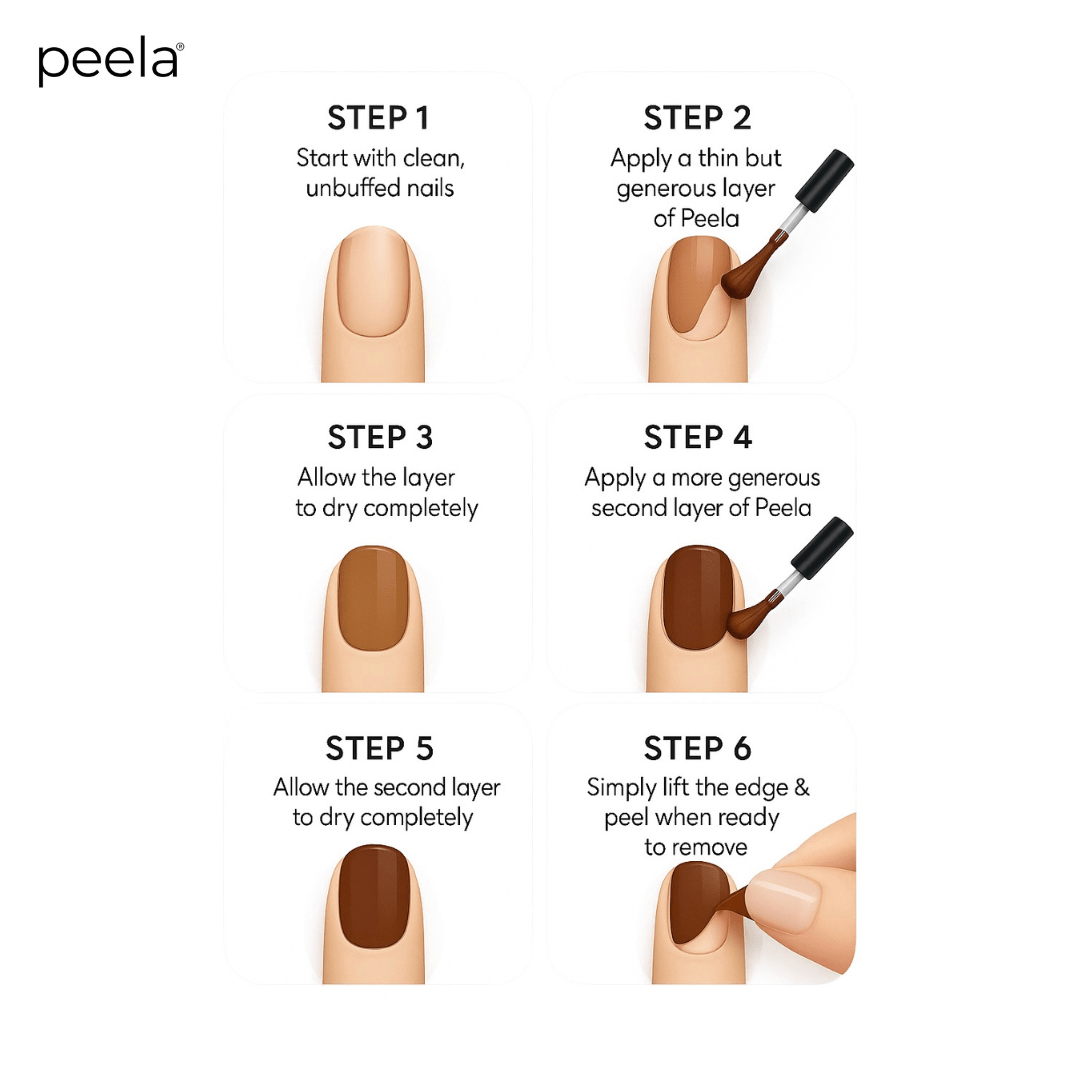 peela®

STEP 1
Start with clean, unbuffed nails

STEP 2
Apply a thin but generous layer of Peela

STEP 3
Allow the layer to dry completely

STEP 4
Apply a more generous second layer of Peela

STEP 5
Allow the second layer to dry completely

STEP 6
Simply lift the edge & peel when ready to remove